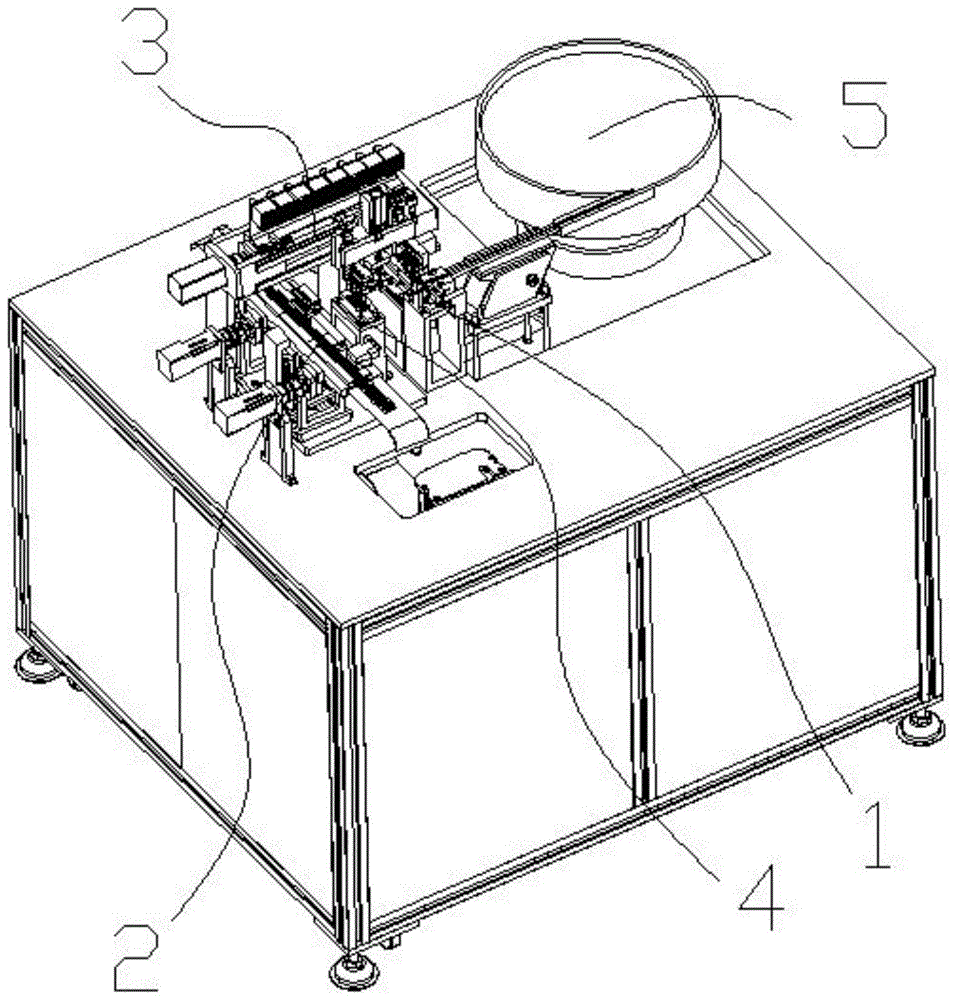 3
5
1
4
2